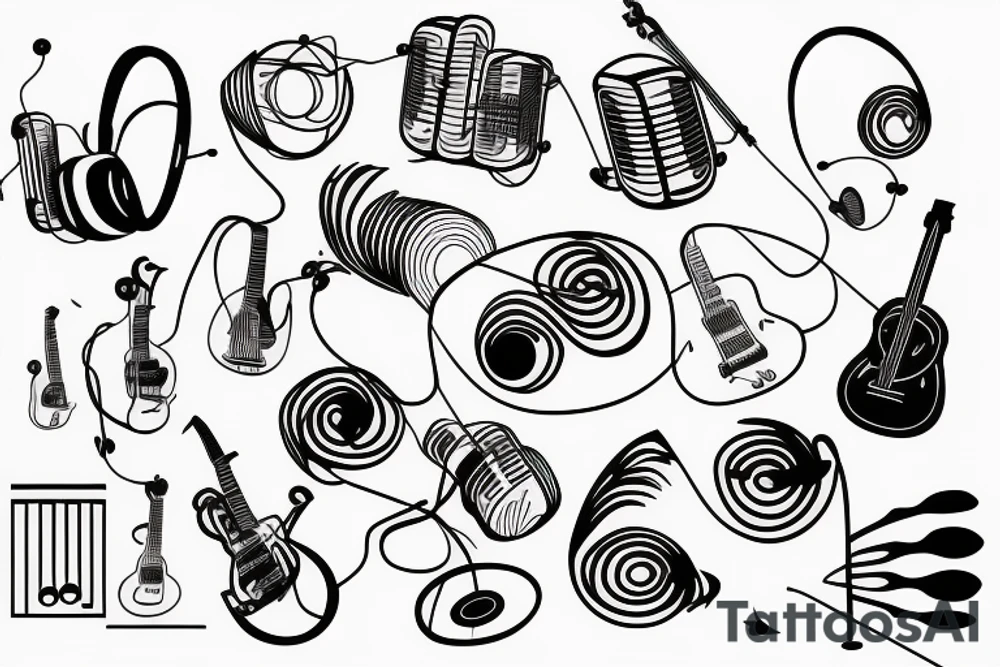 TattoosAI