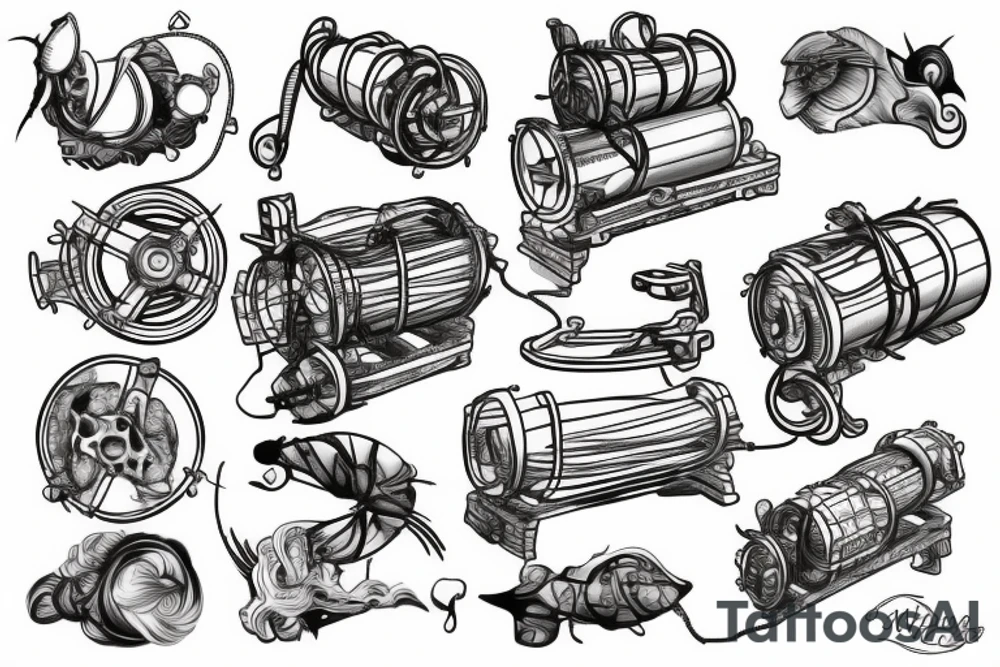 TattoosAI