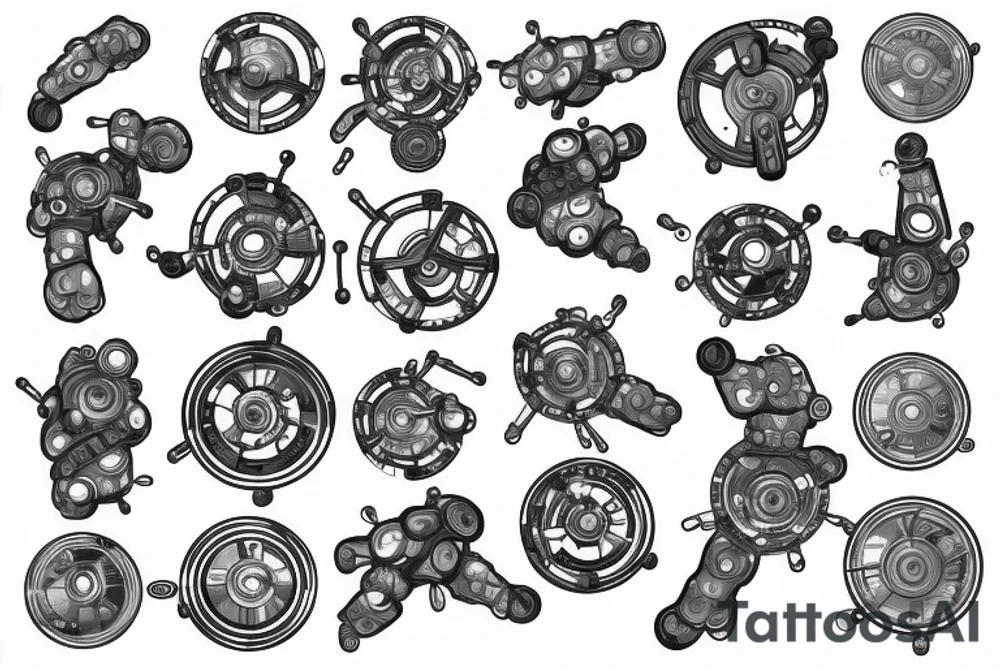 TattoosAI