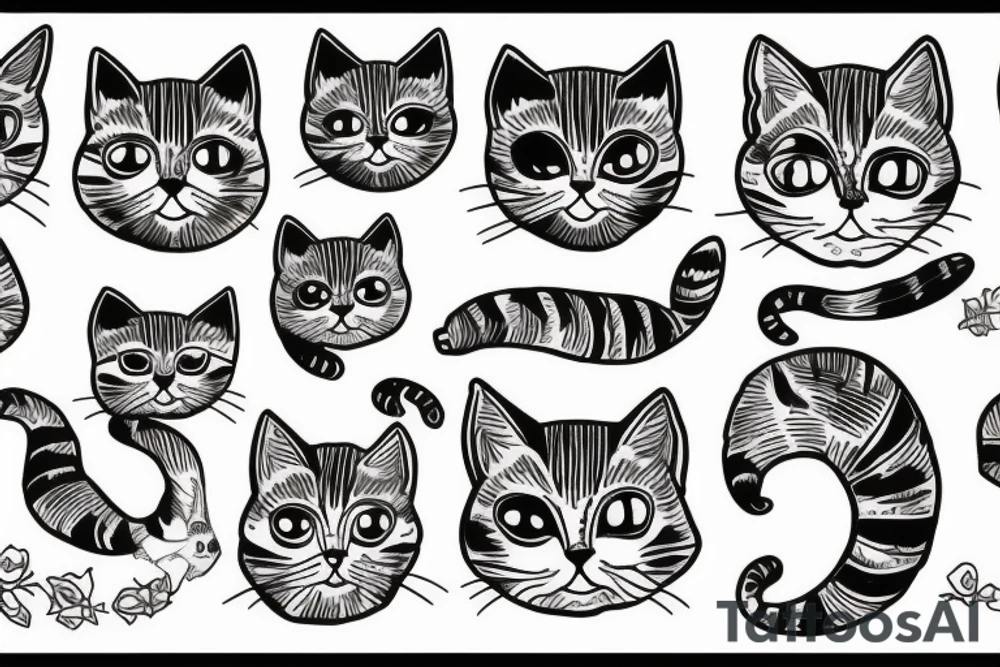 TattoosAI