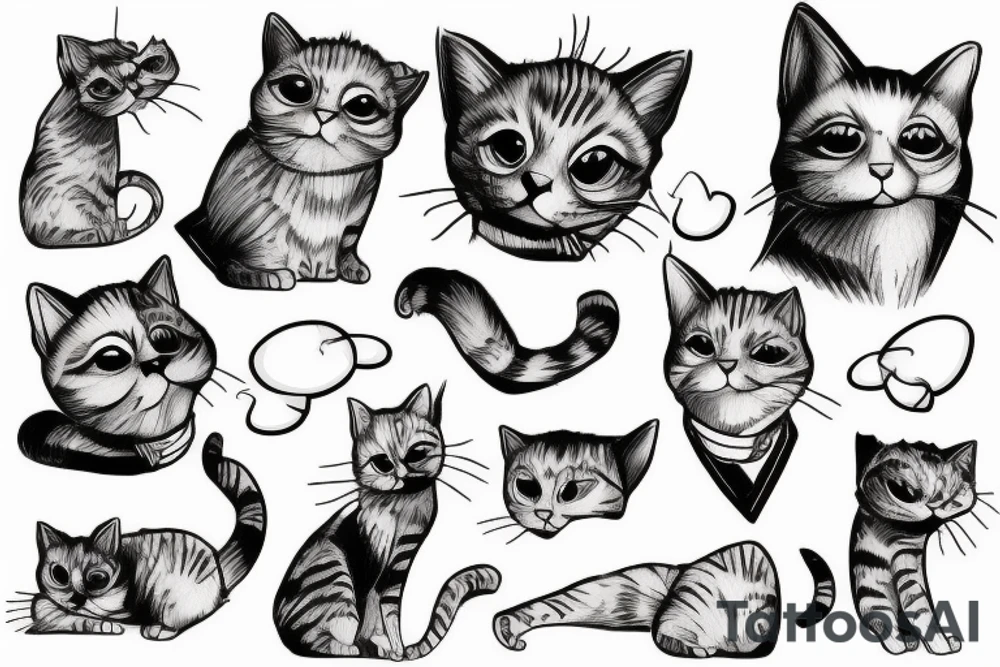 TattoosAI