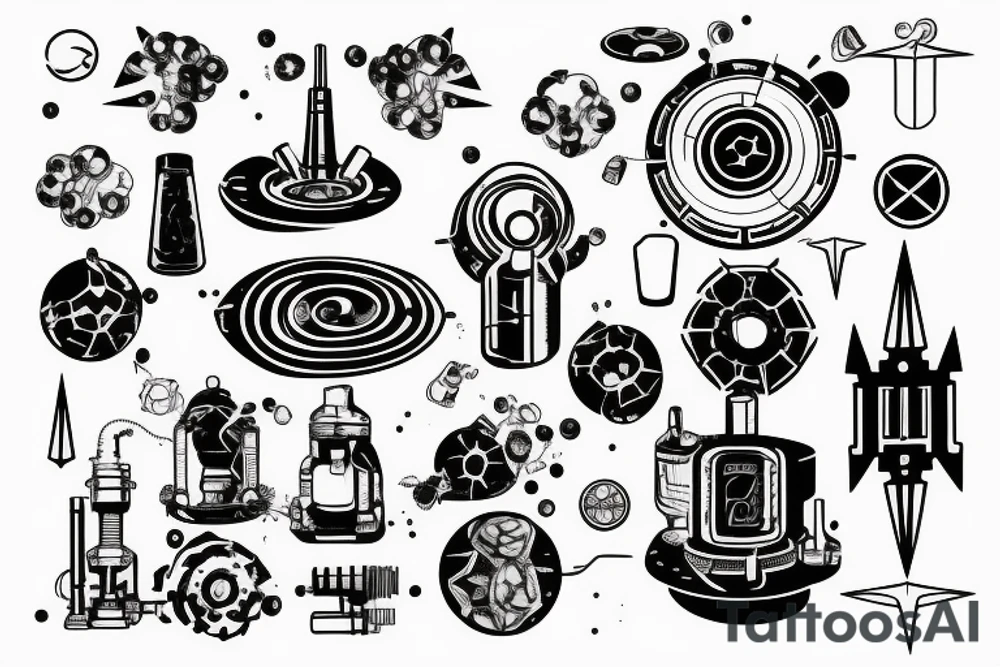 TattoosAI