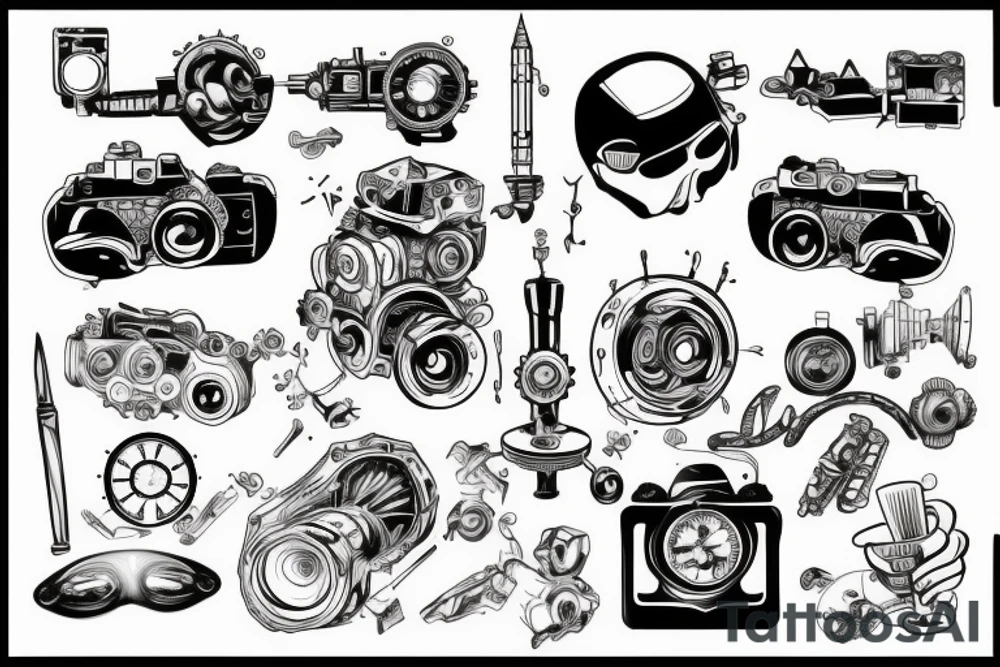 TattoosAI