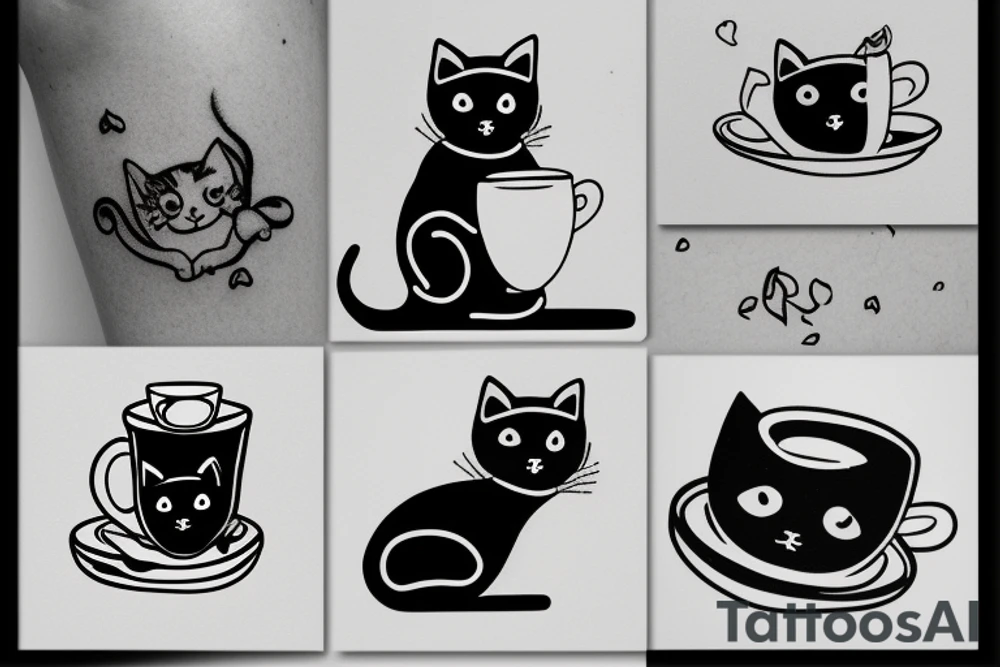 TattoosAI