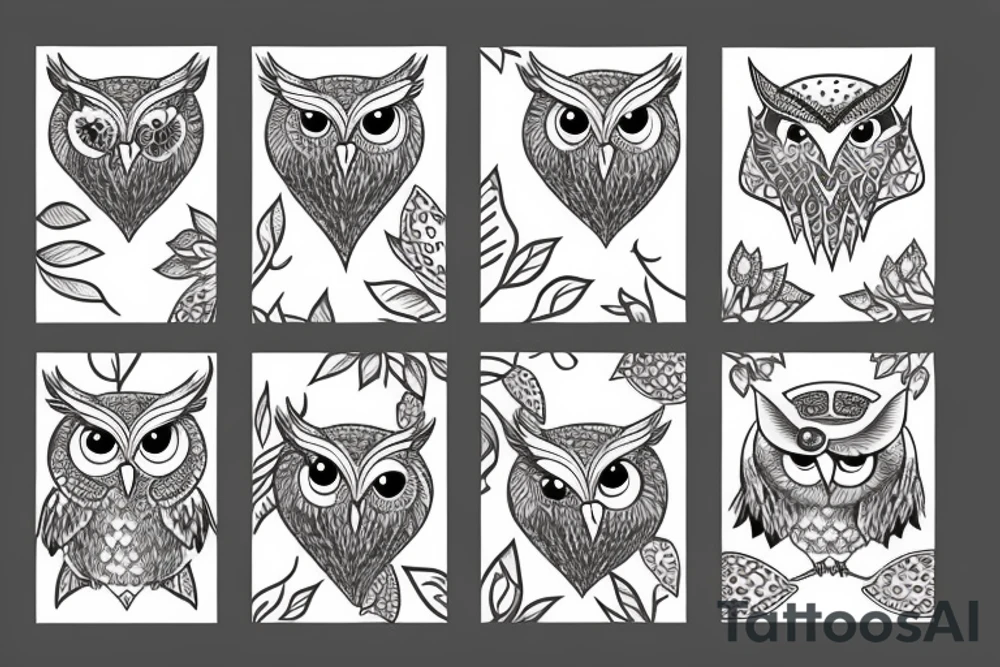 TattoosAI