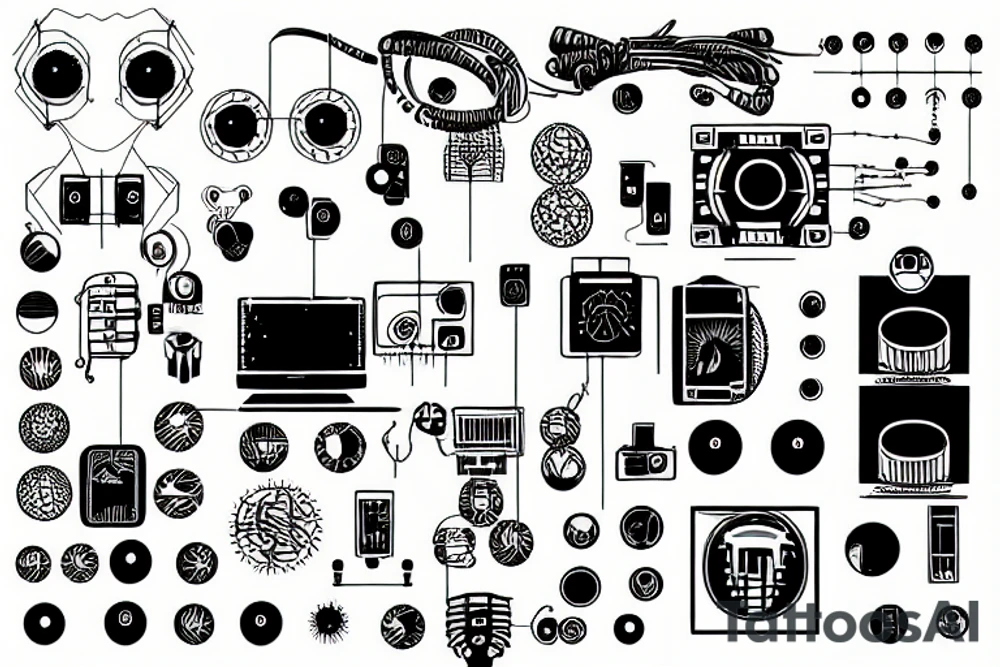 TattoosAI