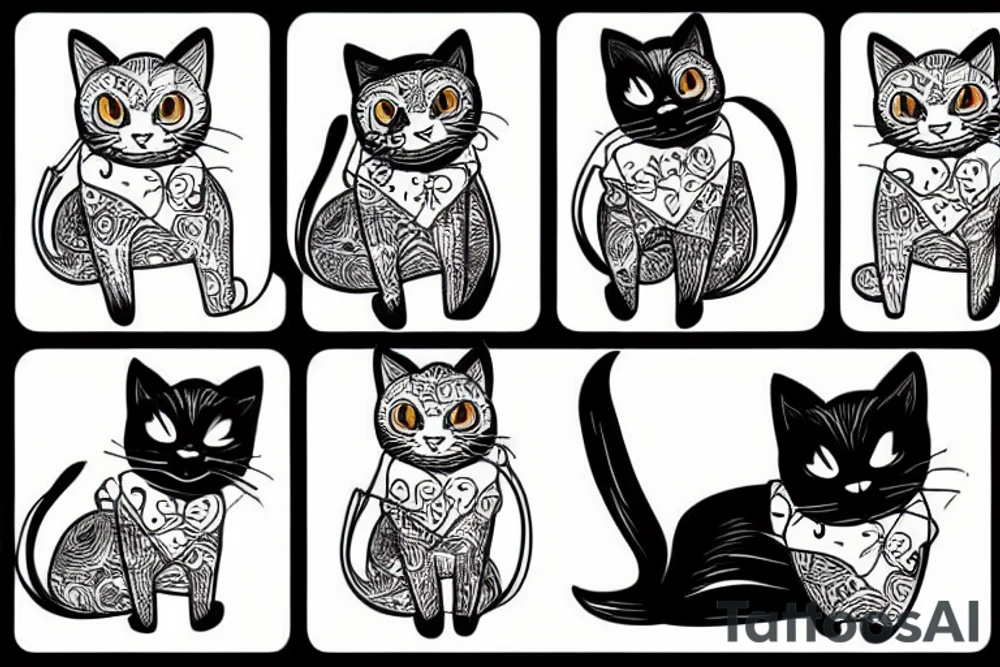 TattoosAI