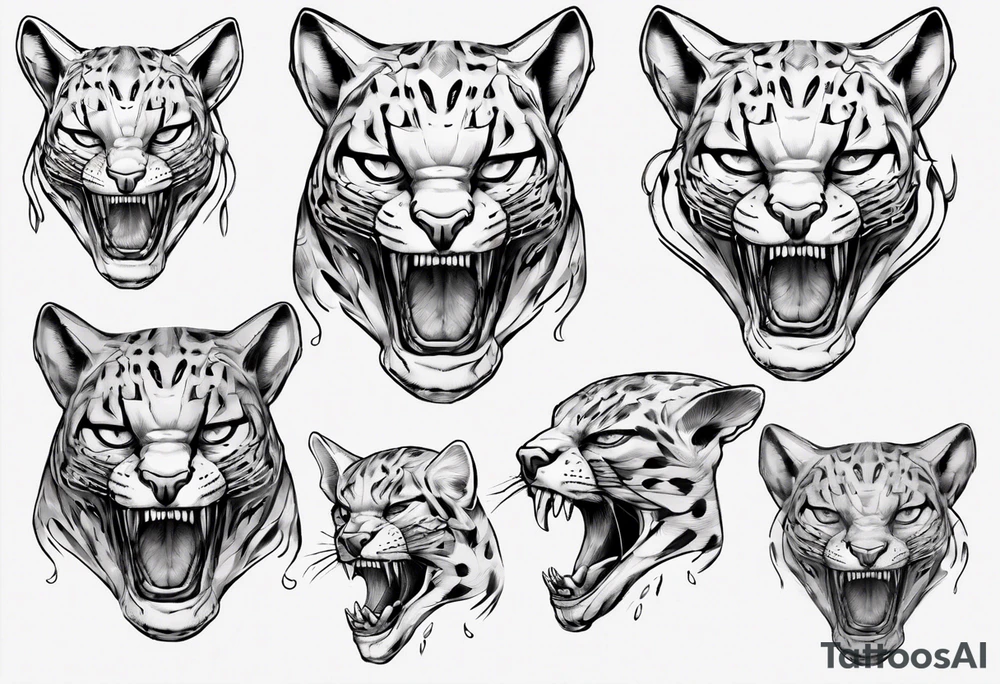 TattoosAI