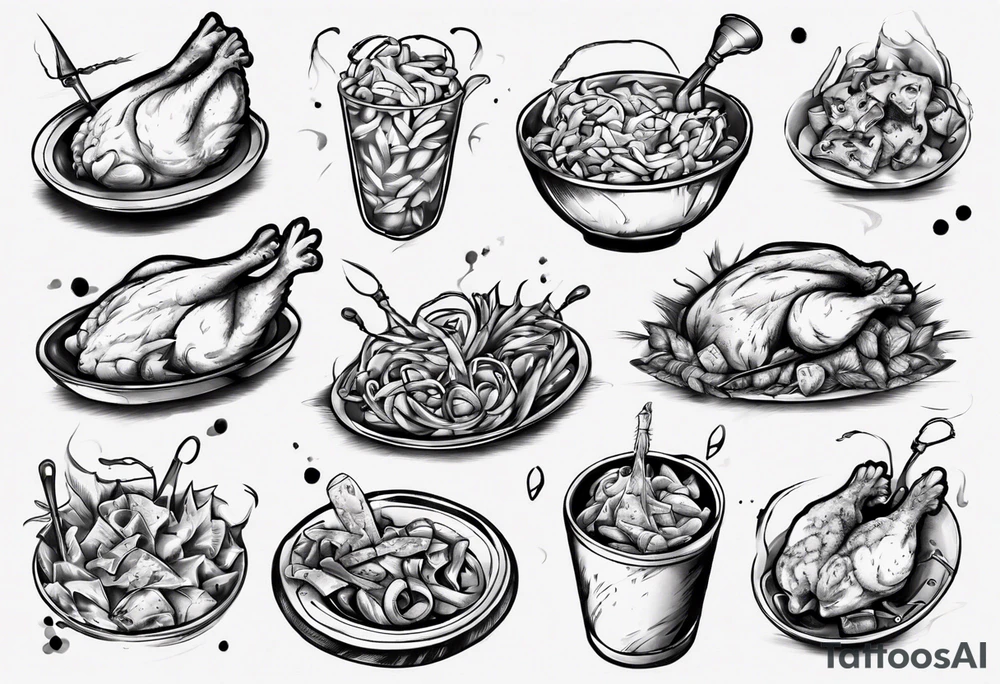 TattoosAI